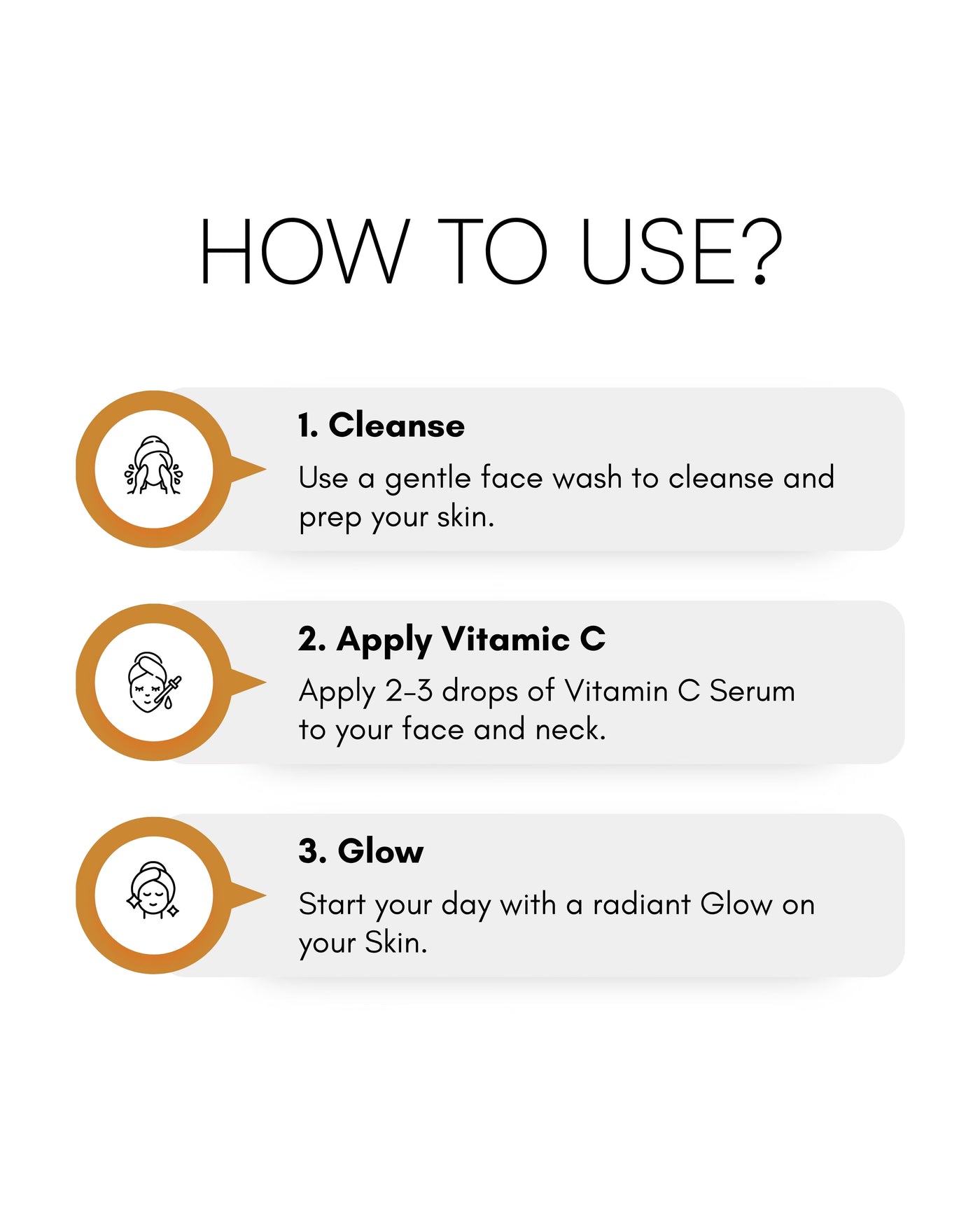 HOW TO USE?

1. Cleanse

Use a gentle face wash to cleanse and prep your skin.

2. Apply Vitamic C

Apply 2-3 drops of Vitamin C Serum to your face and neck.

3. Glow

Start your day with a radiant Glow on your Skin.