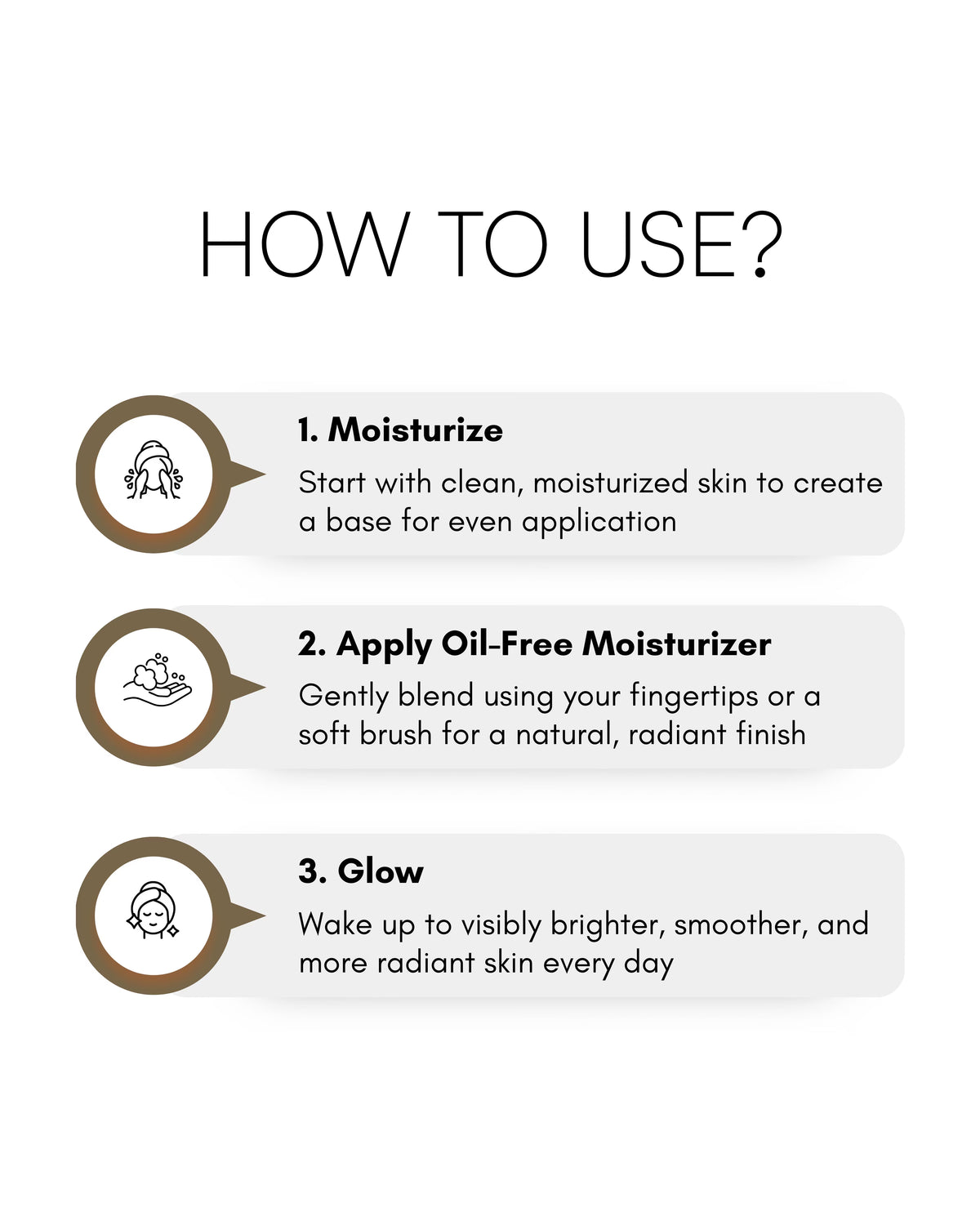 HOW TO USE?

1. Moisturize

Start with clean, moisturized skin to create a base for even application

2. Apply Oil-Free Moisturizer

Gently blend using your fingertips or a soft brush for a natural, radiant finish

3. Glow

Wake up to visibly brighter, smoother, and more radiant skin every day