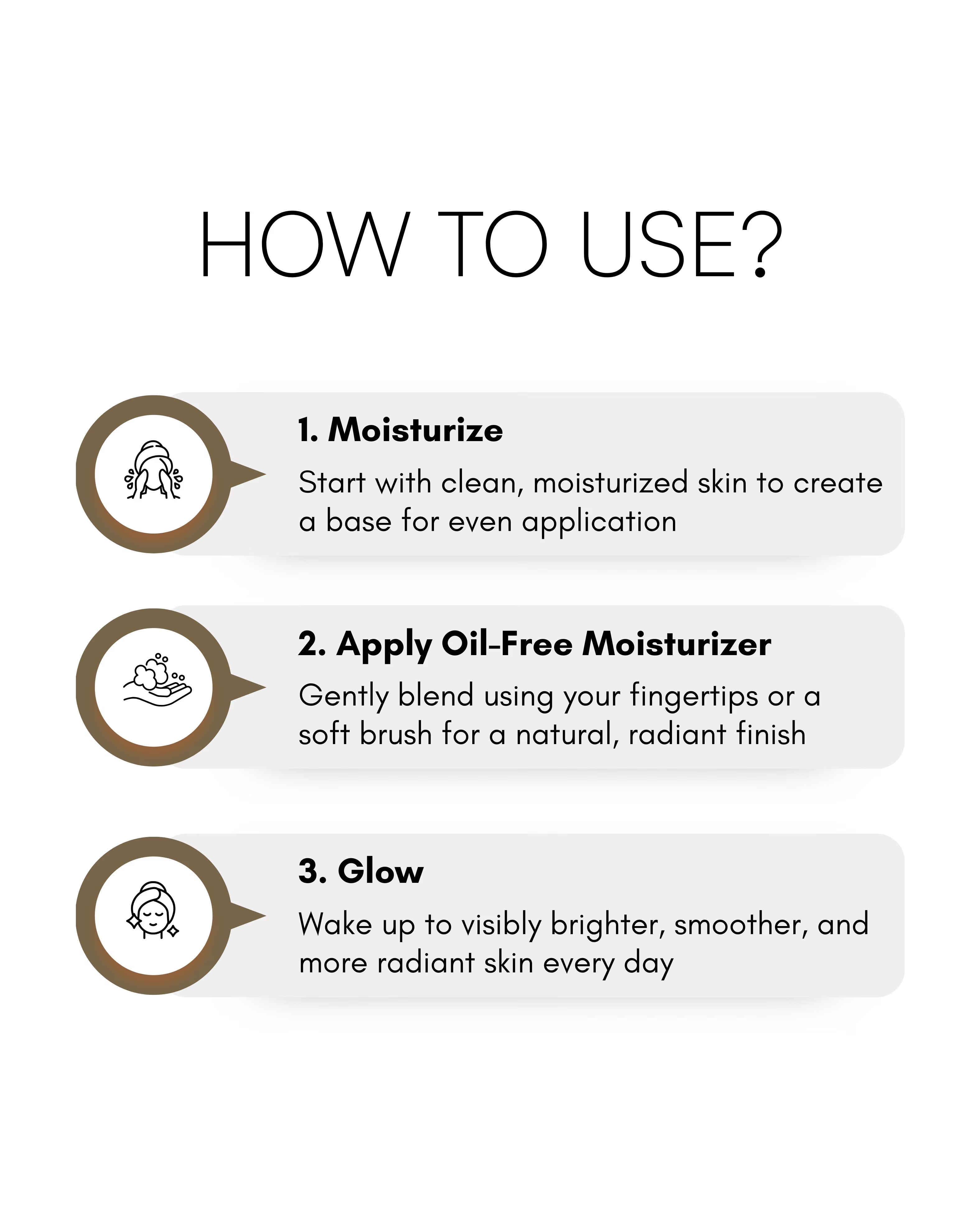 HOW TO USE?

1. Moisturize

Start with clean, moisturized skin to create a base for even application

2. Apply Oil-Free Moisturizer

Gently blend using your fingertips or a soft brush for a natural, radiant finish

3. Glow

Wake up to visibly brighter, smoother, and more radiant skin every day