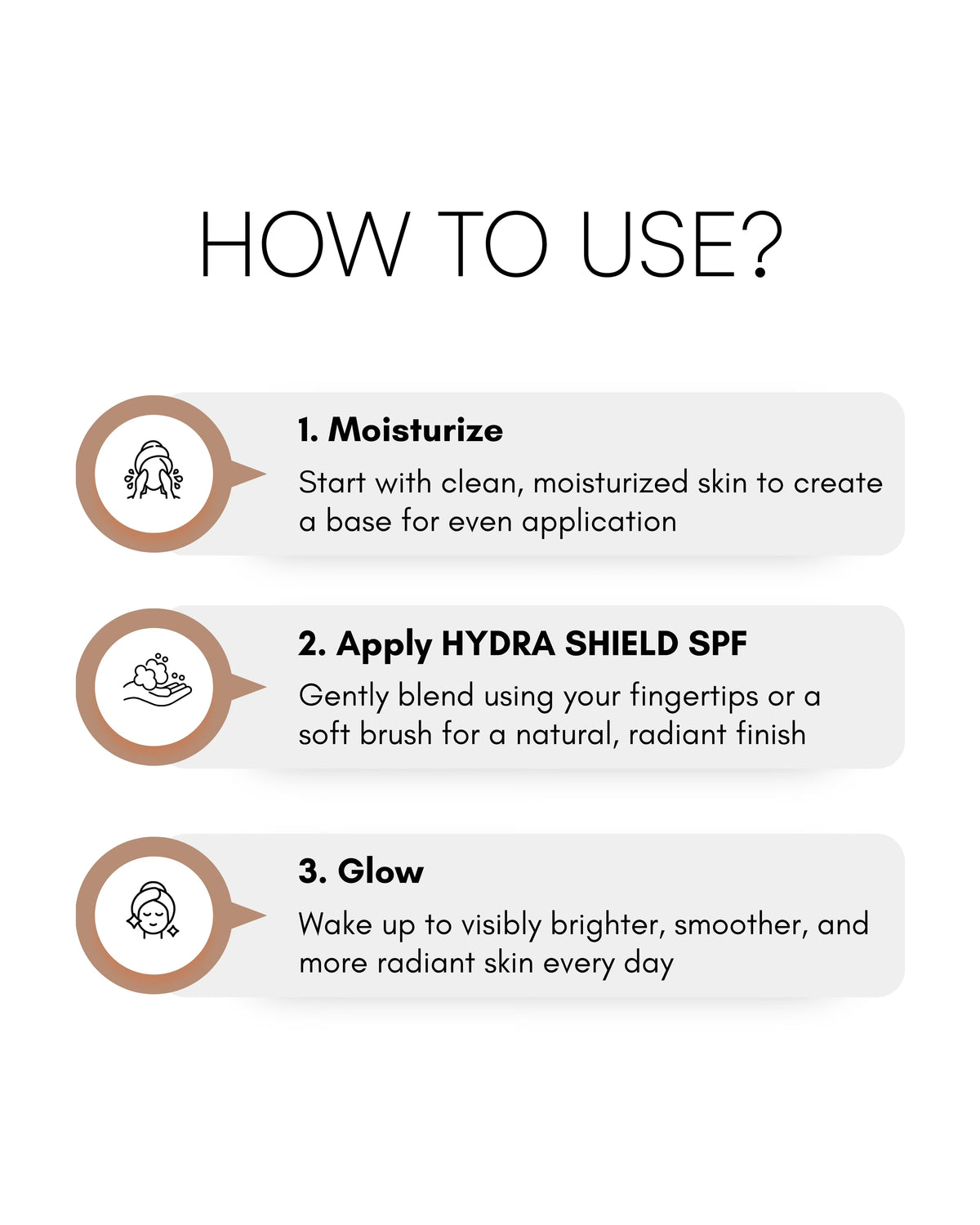 HOW TO USE?

1. Moisturize

Start with clean, moisturized skin to create a base for even application

2. Apply HYDRA SHIELD SPF

Gently blend using your fingertips or a soft brush for a natural, radiant finish

3. Glow

Wake up to visibly brighter, smoother, and more radiant skin every day