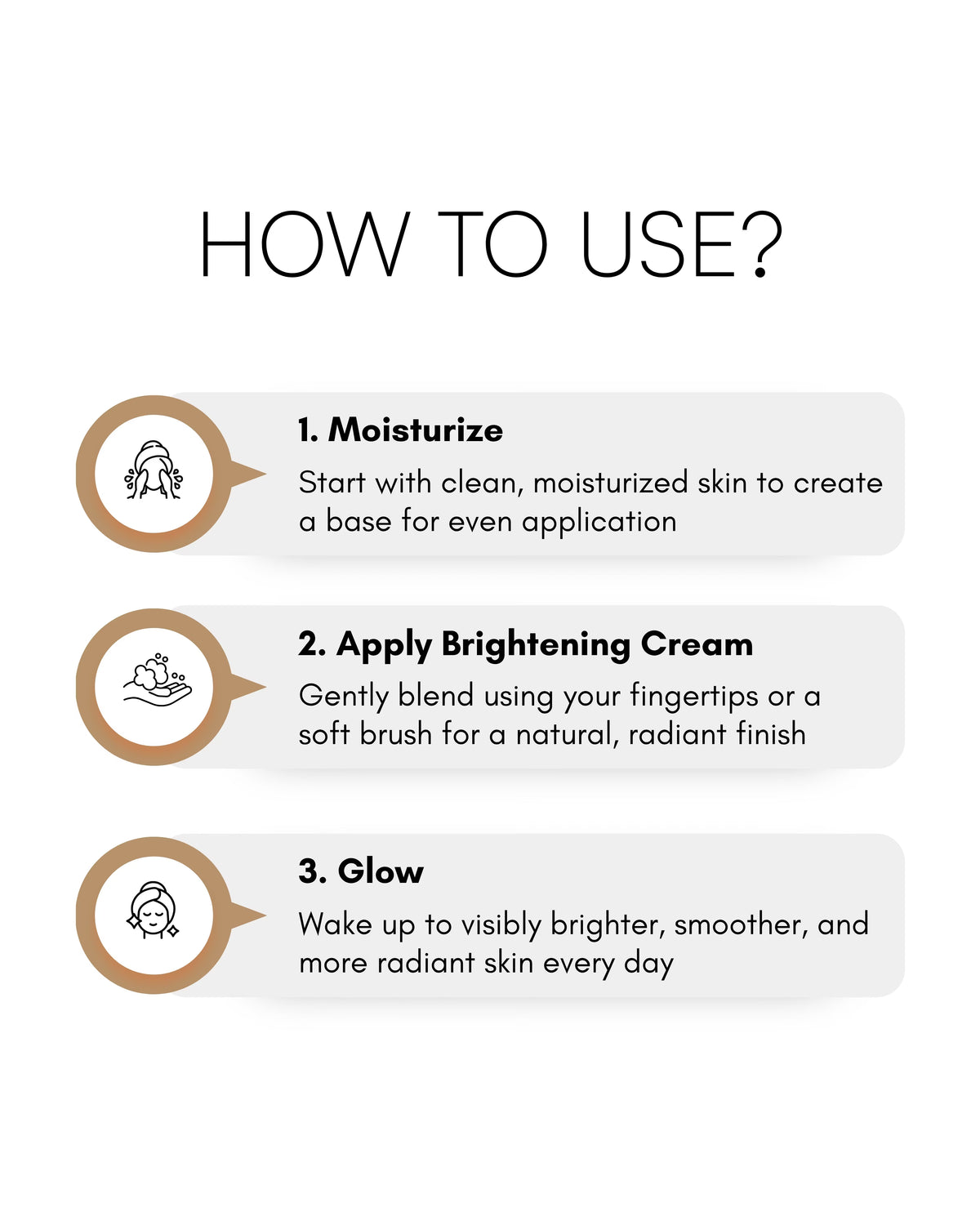 HOW TO USE?

1. Moisturize

Start with clean, moisturized skin to create a base for even application

2. Apply Brightening Cream

Gently blend using your fingertips or a soft brush for a natural, radiant finish

3. Glow

Wake up to visibly brighter, smoother, and more radiant skin every day