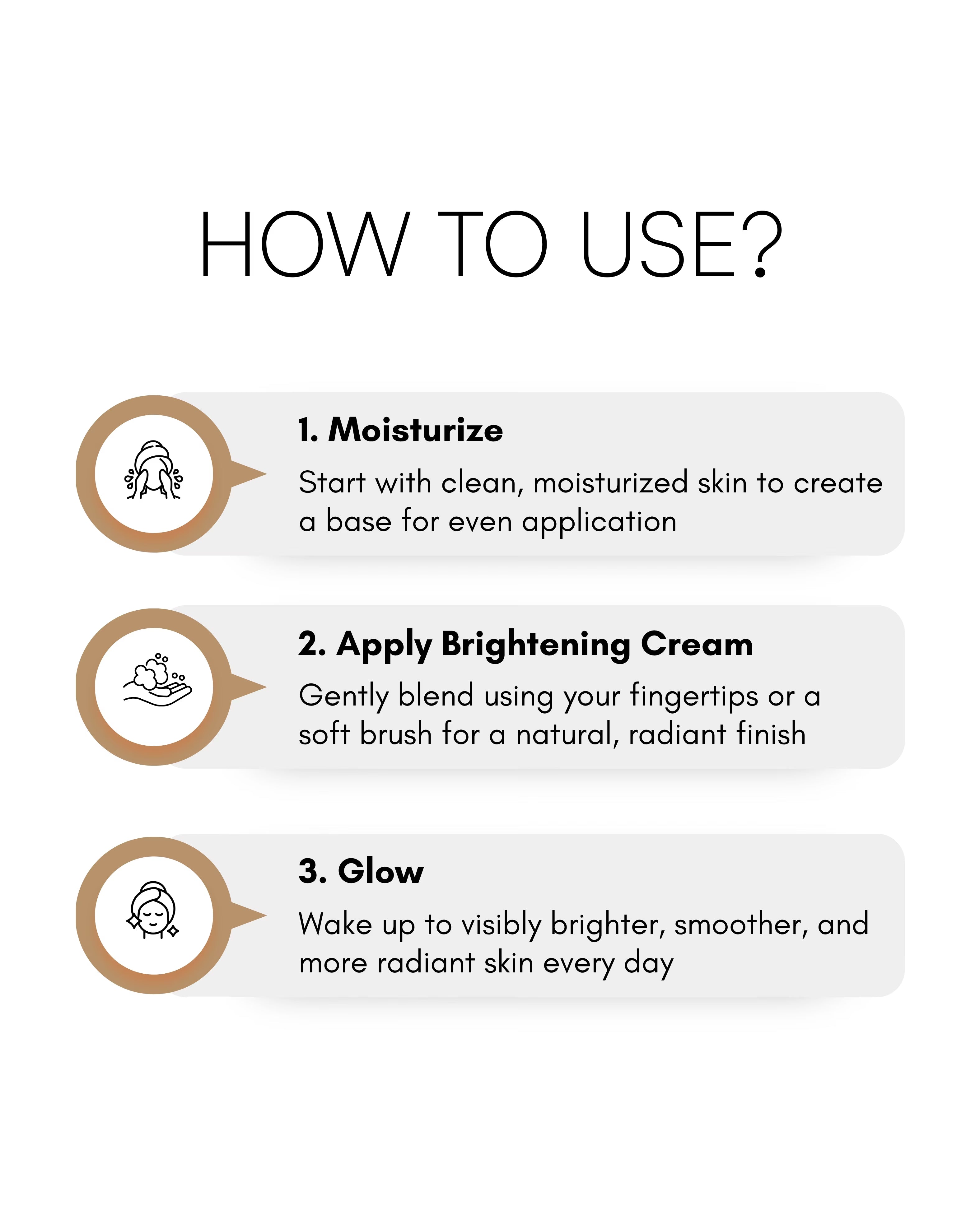 HOW TO USE?

1. Moisturize

Start with clean, moisturized skin to create a base for even application

2. Apply Brightening Cream

Gently blend using your fingertips or a soft brush for a natural, radiant finish

3. Glow

Wake up to visibly brighter, smoother, and more radiant skin every day